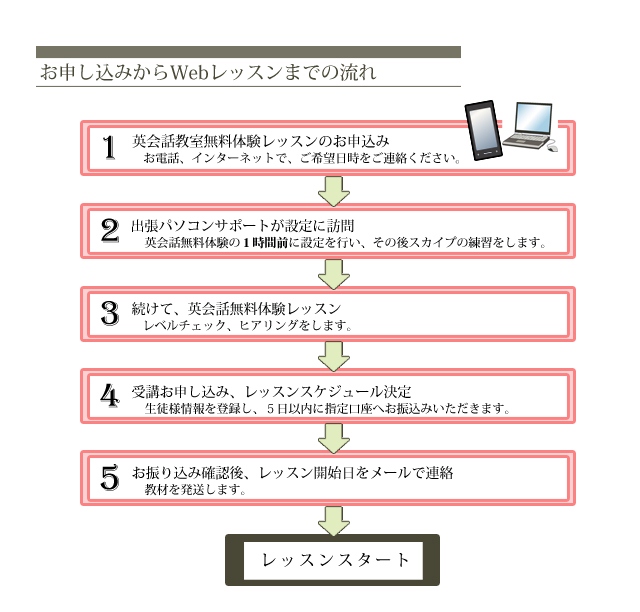 お申し込みからWebレッスンまでの流れ

1 英会話教室無料体験レッスンのお申込み
お電話、インターネットで、ご希望日時をご連絡ください。

2 出張パソコンサポートが設定に訪問
英会話無料体験の1時間前に設定を行い、その後スカイプの練習をします。

3 続けて、英会話無料体験レッスン
レベルチェック、ヒアリングをします。

4 受講お申し込み、レッスンスケジュール決定
生徒様情報を登録し、5日以内に指定口座へお振込みいただきます。

5 お振り込み確認後、レッスン開始日をメールで連絡
教材を発送します。

レッスンスタート